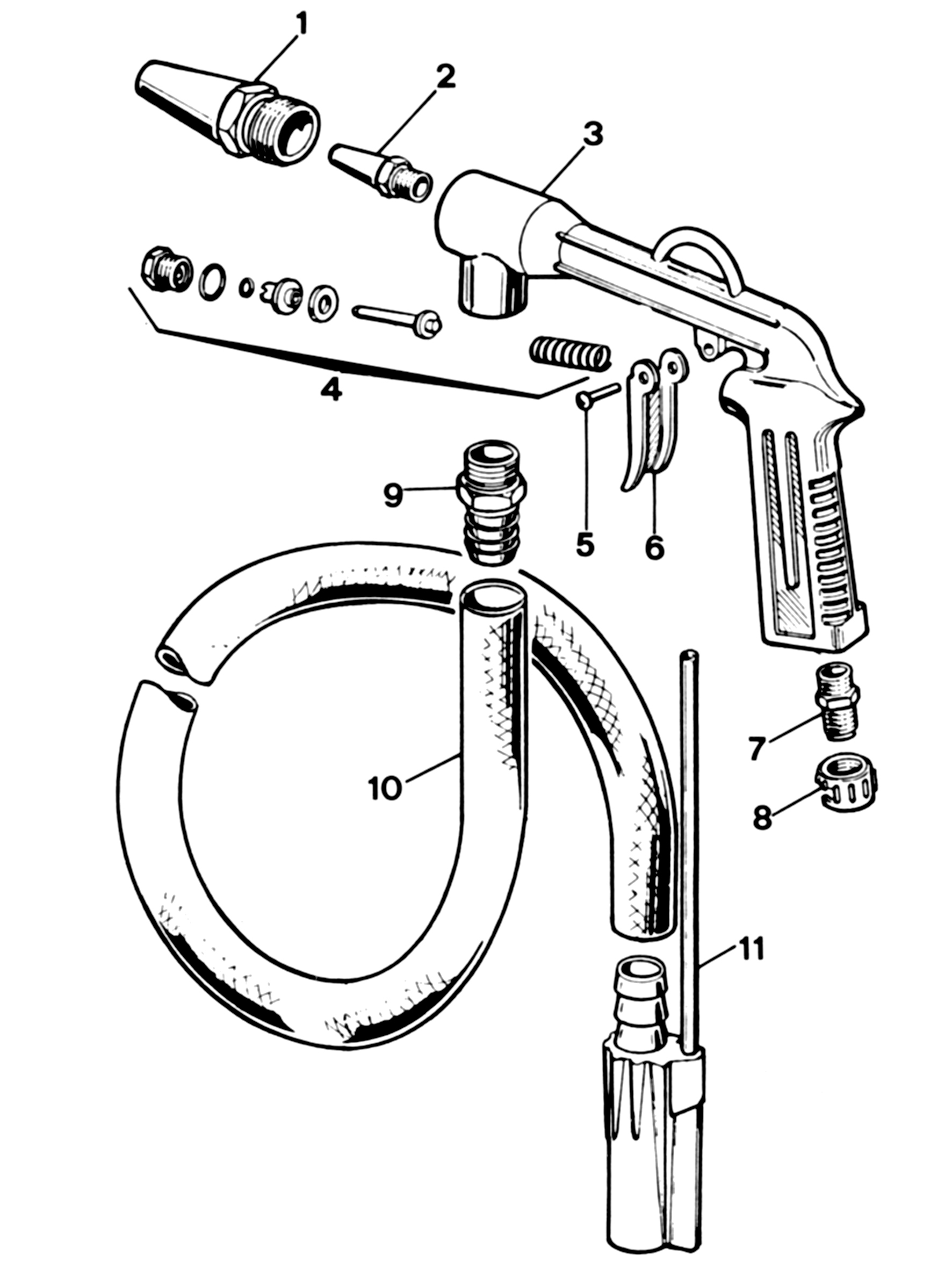 1
2
3
4
5
6
9
10
7
8
11